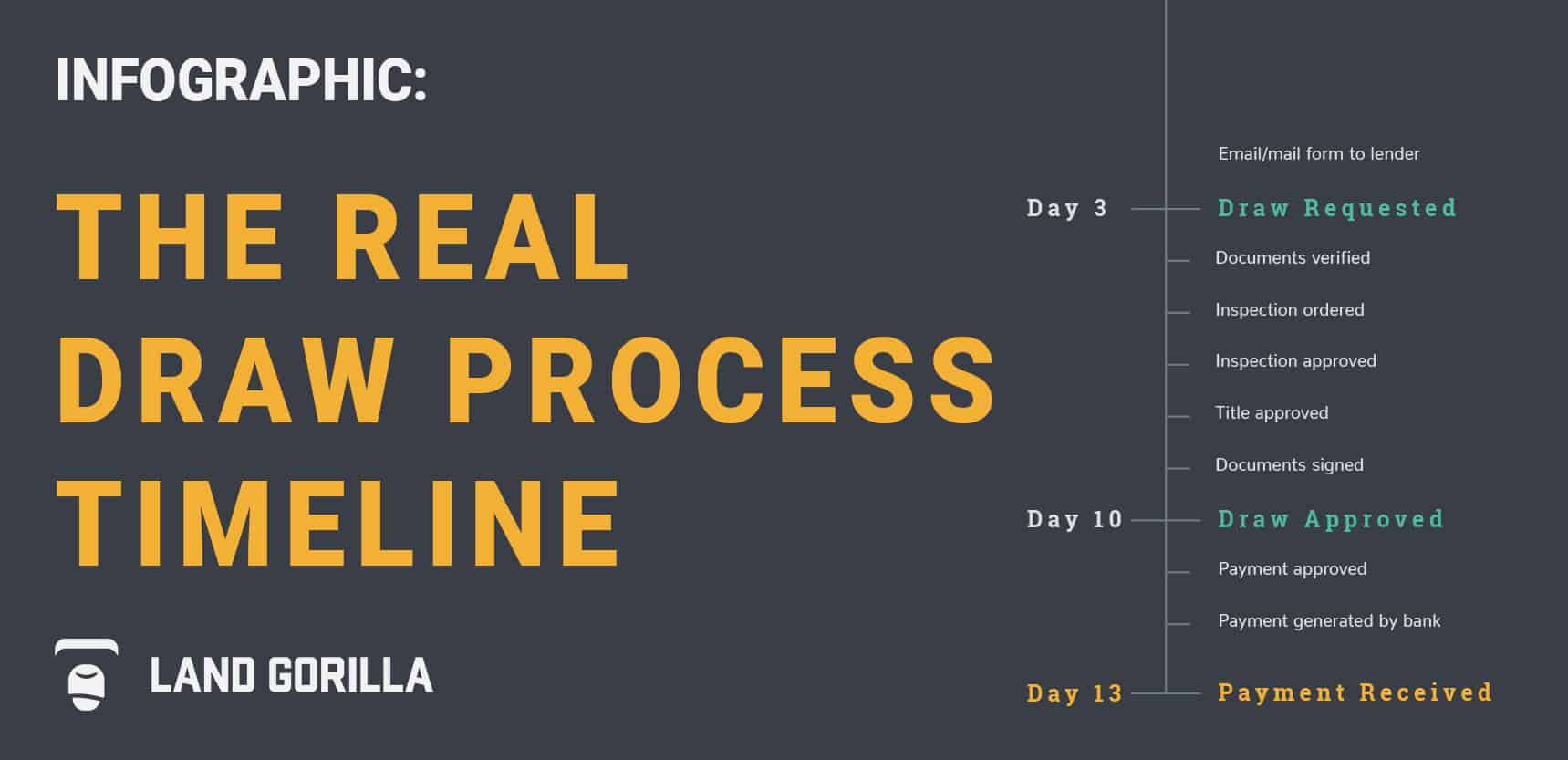 INFOGRAPHIC:

THE REAL DRAW PROCESS TIMELINE

LAND GORILLA

Email/mail form to lender

Day 3 Draw Requested

Documents verified

Inspection ordered

Inspection approved

Title approved

Documents signed

Day 10 Draw Approved

Payment approved

Payment generated by bank

Day 13 Payment Received